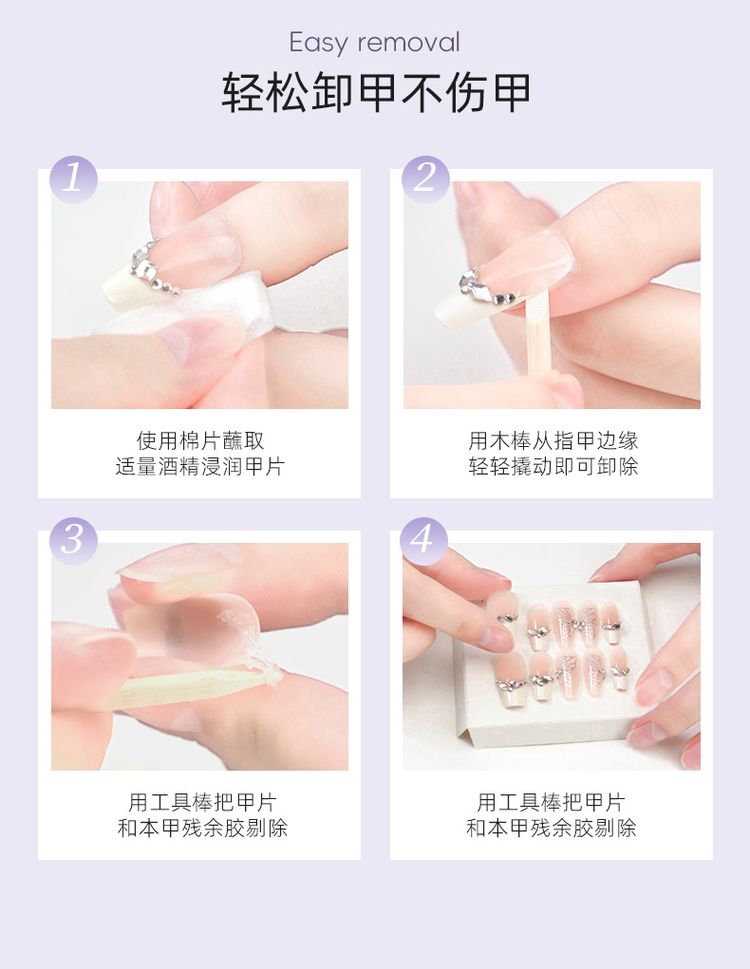 Easy removal

轻松卸甲不伤甲

1

使用棉片蘸取
适量酒精浸润甲片

2

用木棒从指甲边缘
轻轻撬动即可卸除

3

用工具棒把甲片
和本甲残余胶剔除

4

用工具棒把甲片
和本甲残余胶剔除